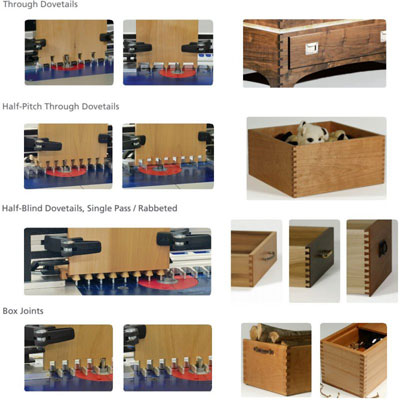 Through Dovetails

Half-Pitch Through Dovetails

Half-Blind Dovetails, Single Pass / Rabbeted

Box Joints