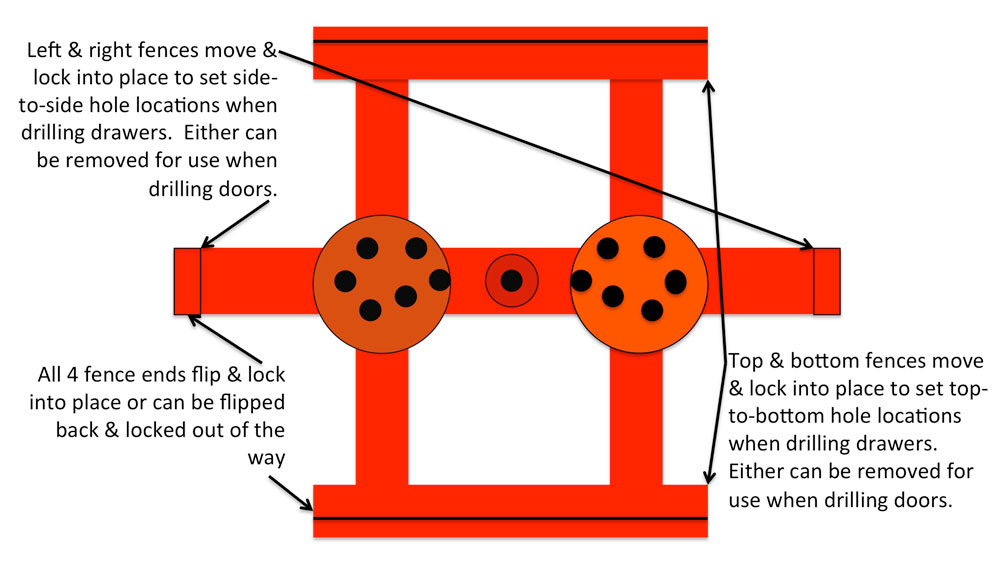 Left & right fences move & lock into place to set side-to-side hole locations when drilling drawers. Either can be removed for use when drilling doors.

All 4 fence ends flip & lock into place or can be flipped back & locked out of the way

Top & bottom fences move & lock into place to set top-to-bottom hole locations when drilling drawers. Either can be removed for use when drilling doors.