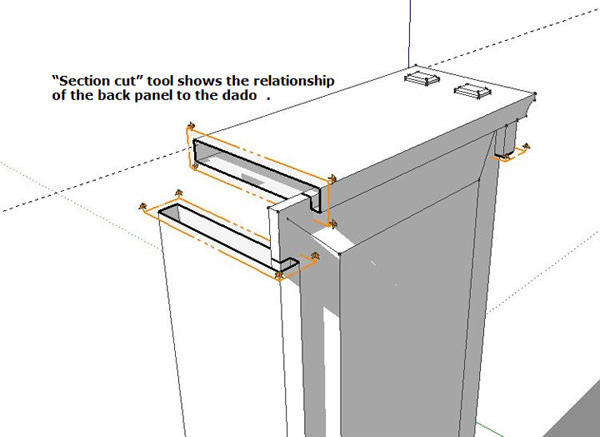 "Section cut" tool shows the relationship of the back panel to the dado .