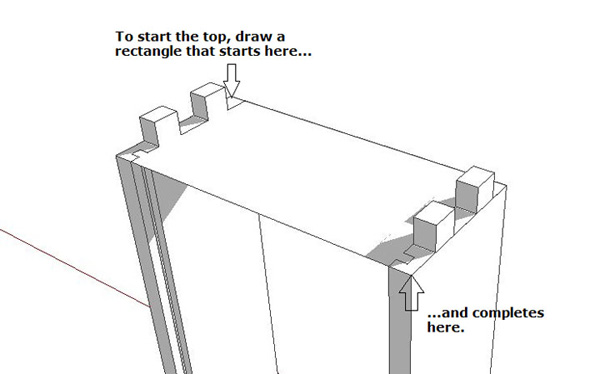 To start the top, draw a rectangle that starts here...

...and completes here.