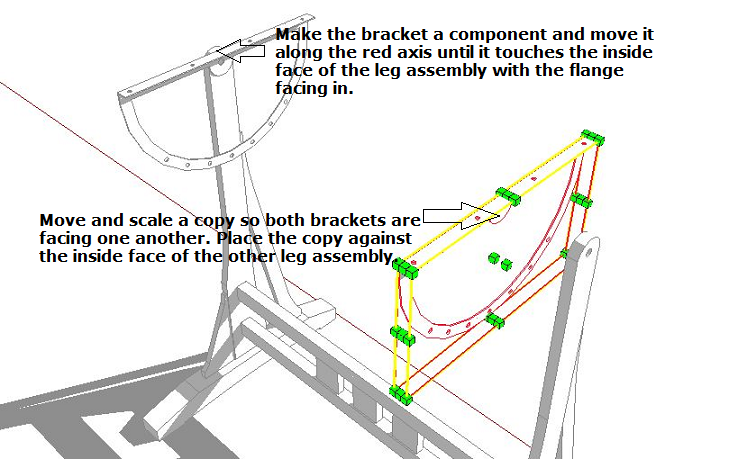 Make the bracket a component and move it along the red axis until it touches the inside face of the leg assembly with the flange facing in.

Move and scale a copy so both brackets are facing one another. Place the copy against the inside face of the other leg assembly.