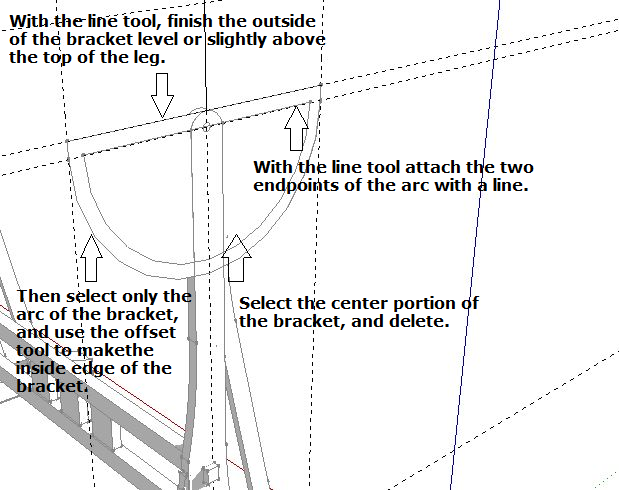 With the line tool, finish the outside of the bracket level or slightly above the top of the leg.

With the line tool attach the two endpoints of the arc with a line.

Then select only the arc of the bracket, and use the offset tool to makethe inside edge of the bracket.

Select the center portion of the bracket, and delete.