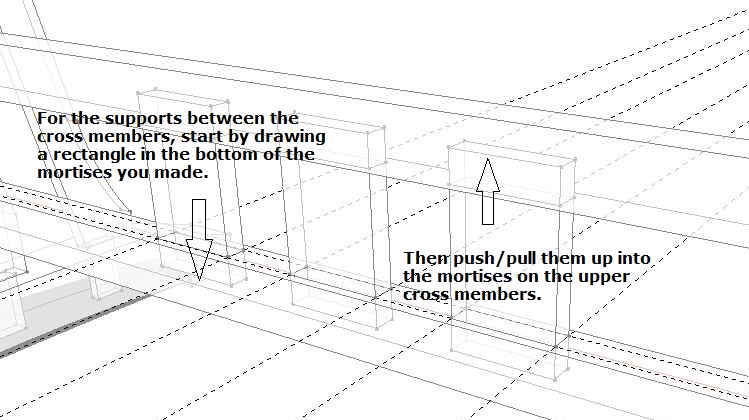 For the supports between the cross members, start by drawing a rectangle in the bottom of the mortises you made.

Then push/pull them up into the mortises on the upper cross members.