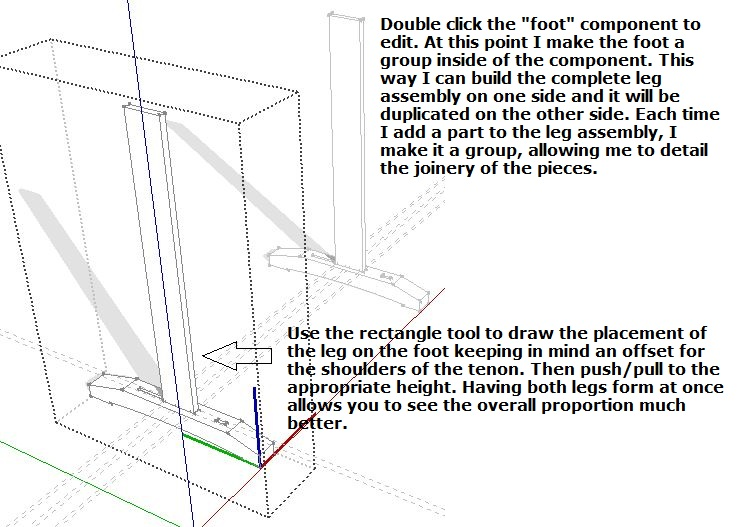 Double click the "foot" component to edit. At this point I make the foot a group inside of the component. This way I can build the complete leg assembly on one side and it will be duplicated on the other side. Each time I add a part to the leg assembly, I make it a group, allowing me to detail the joinery of the pieces.

Use the rectangle tool to draw the placement of the leg on the foot keeping in mind an offset for the shoulders of the tenon. Then push/pull to the appropriate height. Having both legs form at once allows you to see the overall proportion much better.