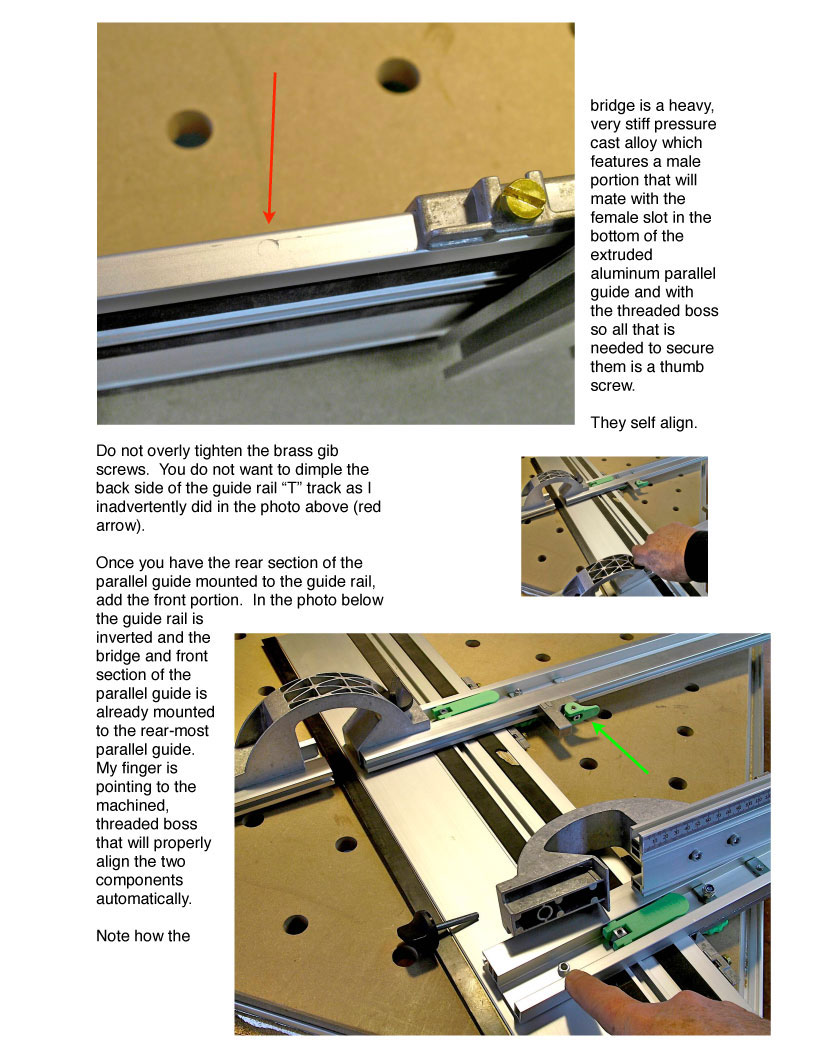 bridge is a heavy, very stiff pressure cast alloy which features a male portion that will mate with the female slot in the bottom of the extruded aluminum parallel guide and with the threaded boss so all that is needed to secure them is a thumb screw.

They self align.

Do not overly tighten the brass gib screws. You do not want to dimple the back side of the guide rail “T” track as I inadvertently did in the photo above (red arrow).

Once you have the rear section of the parallel guide mounted to the guide rail, add the front portion. In the photo below the guide rail is inverted and the bridge and front section of the parallel guide is already mounted to the rear-most parallel guide. My finger is pointing to the machined, threaded boss that will properly align the two components automatically.

Note how the