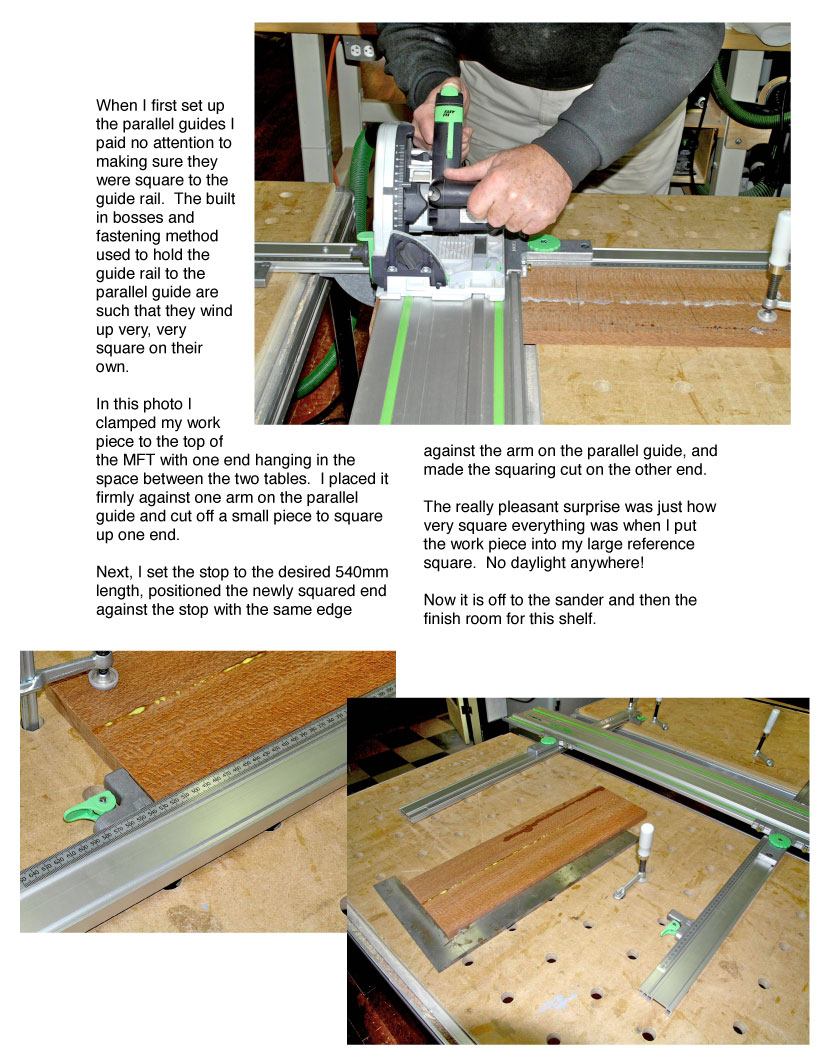 When I first set up the parallel guides I paid no attention to making sure they were square to the guide rail. The built in bosses and fastening method used to hold the guide rail to the parallel guide are such that they wind up very, very square on their own.

In this photo I clamped my work piece to the top of the MFT with one end hanging in the space between the two tables. I placed it firmly against one arm on the parallel guide and cut off a small piece to square up one end.

Next, I set the stop to the desired 540mm length, positioned the newly squared end against the stop with the same edge against the arm on the parallel guide, and made the squaring cut on the other end.

The really pleasant surprise was just how very square everything was when I put the work piece into my large reference square. No daylight anywhere!

Now it is off to the sander and then the finish room for this shelf.