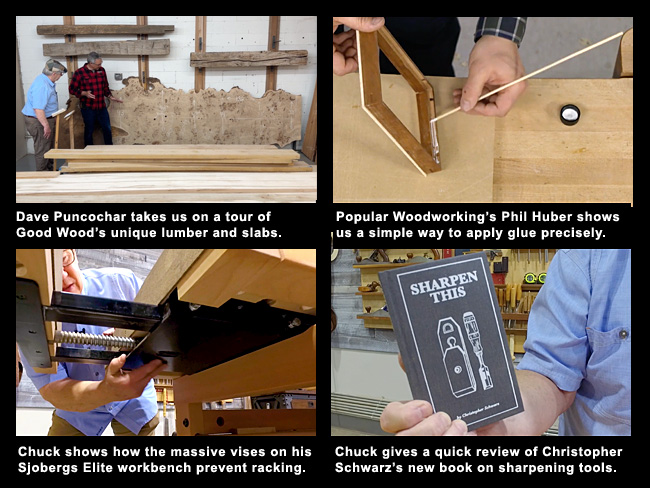 Dave Puncochar takes us on a tour of Good Wood's unique lumber and slabs.

Popular Woodworking's Phil Huber shows us a simple way to apply glue precisely.

SHARPEN THIS

by Christopher Schwarz

Chuck shows how the massive vises on his Sjobergs Elite workbench prevent racking.

Chuck gives a quick review of Christopher Schwarz's new book on sharpening tools.