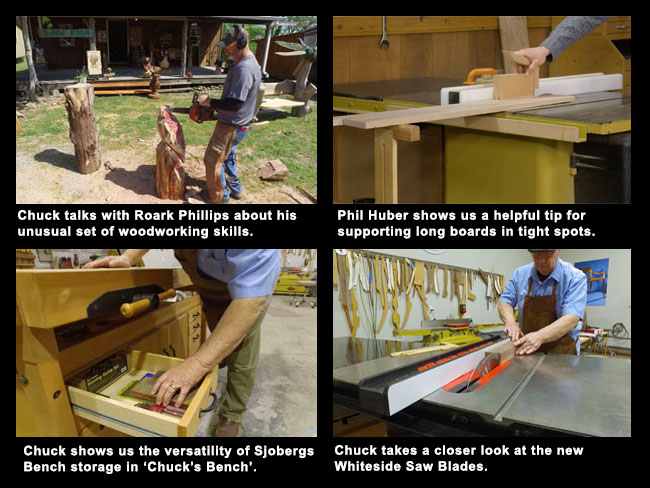 Chuck talks with Roark Phillips about his unusual set of woodworking skills.

Phil Huber shows us a helpful tip for supporting long boards in tight spots.

Chuck shows us the versatility of Sjobergs Bench storage in 'Chuck's Bench'.

Chuck takes a closer look at the new Whiteside Saw Blades.