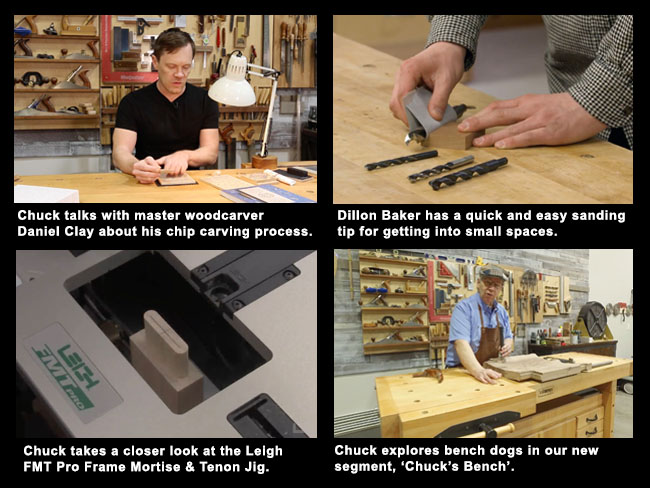 Chuck talks with master woodcarver Daniel Clay about his chip carving process.

Dillon Baker has a quick and easy sanding tip for getting into small spaces.

LEIGH FMT PRO

Chuck takes a closer look at the Leigh FMT Pro Frame Mortise & Tenon Jig.

Chuck explores bench dogs in our new segment, 'Chuck's Bench'.