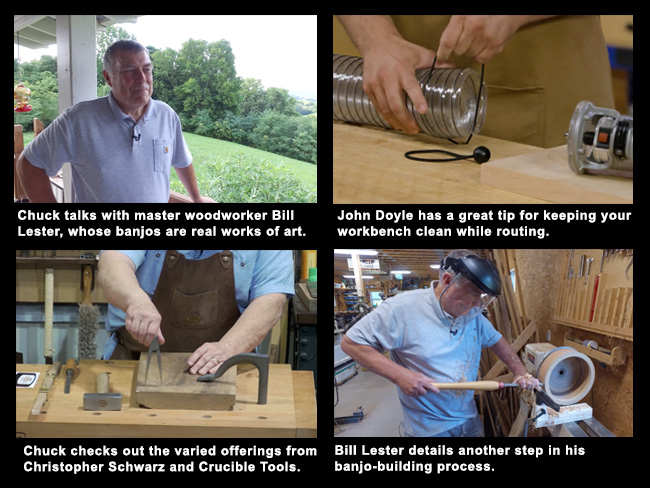 Chuck talks with master woodworker Bill Lester, whose banjos are real works of art.

John Doyle has a great tip for keeping your workbench clean while routing.

Chuck checks out the varied offerings from Christopher Schwarz and Crucible Tools.

Bill Lester details another step in his banjo-building process.