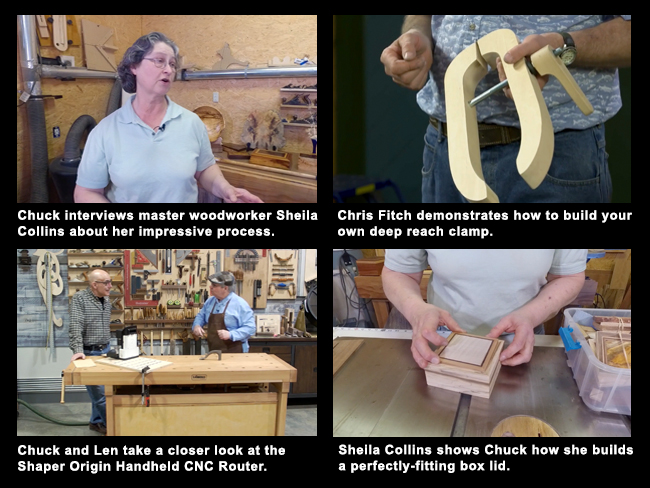 Chuck interviews master woodworker Sheila Collins about her impressive process.

Chris Fitch demonstrates how to build your own deep reach clamp.

Chuck and Len take a closer look at the Shaper Origin Handheld CNC Router.

Sheila Collins shows Chuck how she builds a perfectly-fitting box lid.