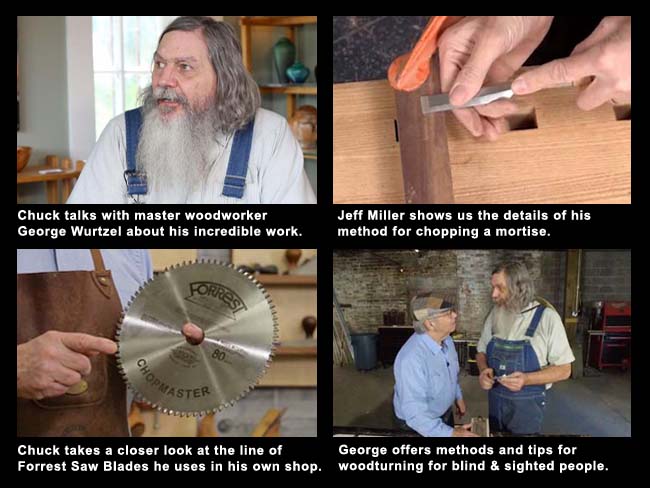 Chuck talks with master woodworker George Wurtzel about his incredible work.

Jeff Miller shows us the details of his method for chopping a mortise.

FORREST
80
CHOPMASTER

Chuck takes a closer look at the line of Forrest Saw Blades he uses in his own shop.

George offers methods and tips for woodturning for blind & sighted people.